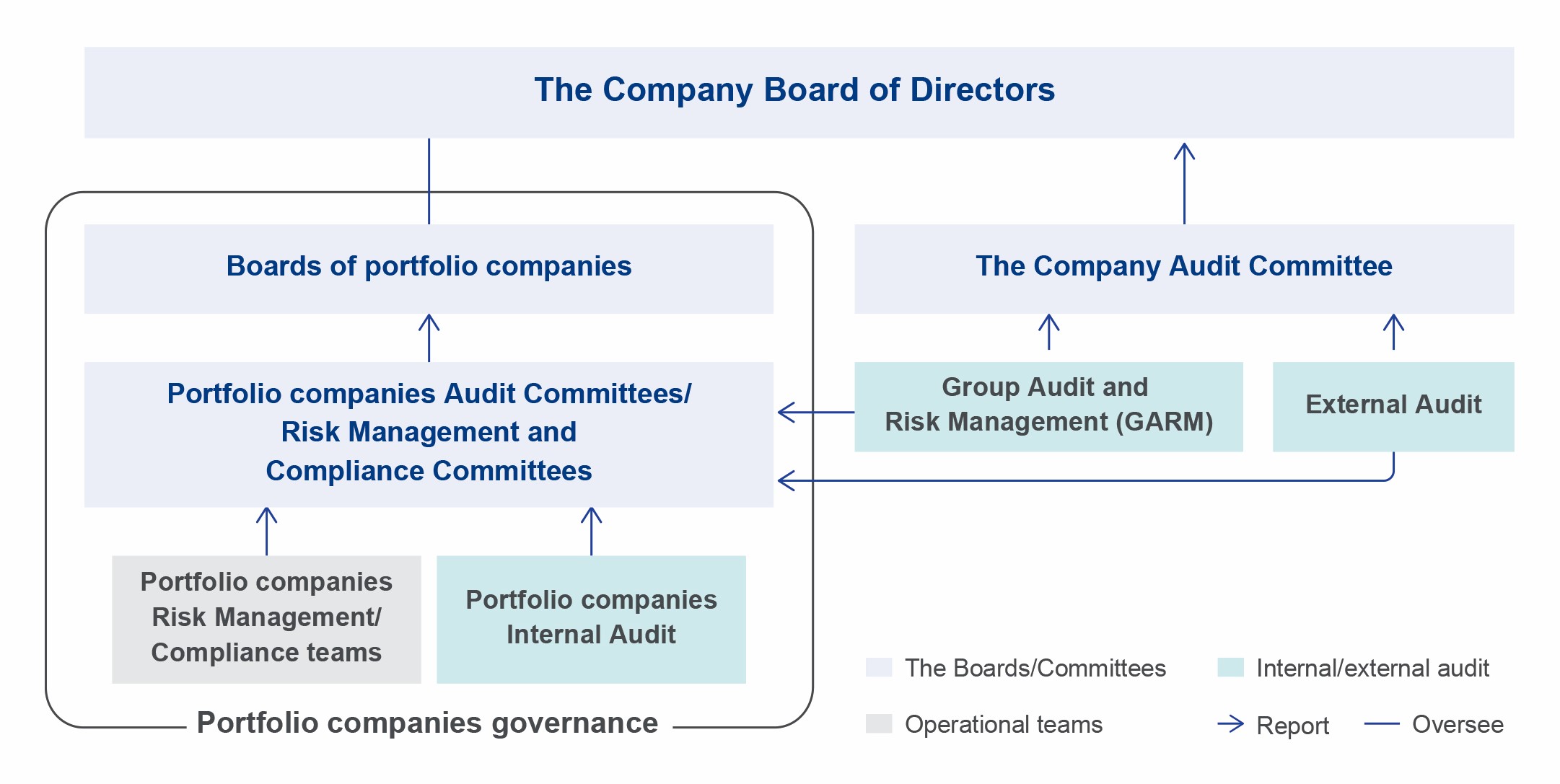 The Company Board of Directors

Boards of portfolio companies

The Company Audit Committee

Portfolio companies Audit Committees/ Risk Management and Compliance Committees

Group Audit and Risk Management (GARM)

External Audit

Portfolio companies Risk Management/ Compliance teams

Portfolio companies Internal Audit

Portfolio companies governance

The Boards/Committees

Internal/external audit

Operational teams

Report

Oversee